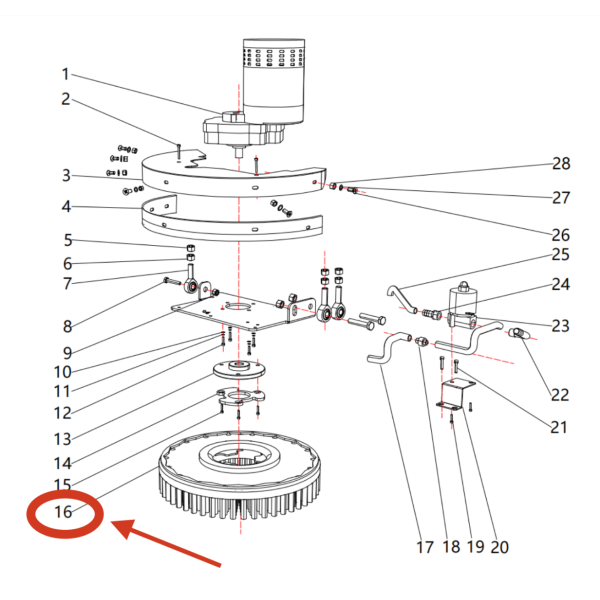 1
2
3
4
5
6
7
8
9
10
11
12
13
14
15
16
28
27
26
25
24
23
22
21
17 18 19 20