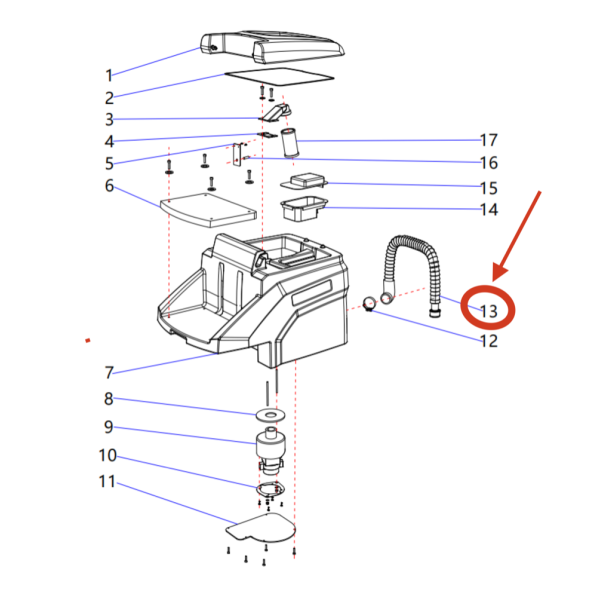 1
2
3
4
5
6
17
16
15
14
13
12
7
8
9
10
11