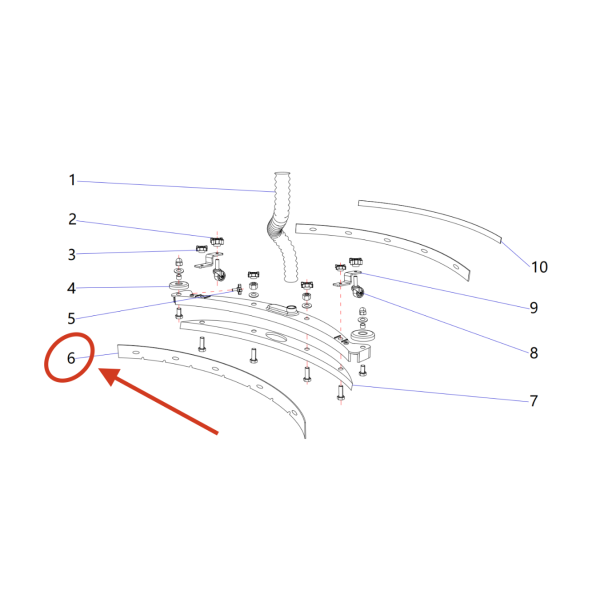 1
2
3
4
5
6
10
9
8
7