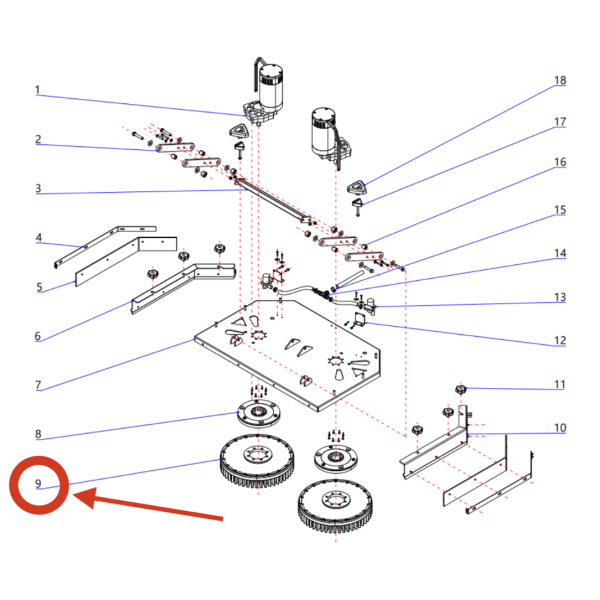 1
2
3
4
5
6
7
8
9
18
17
16
15
14
13
12
11
10