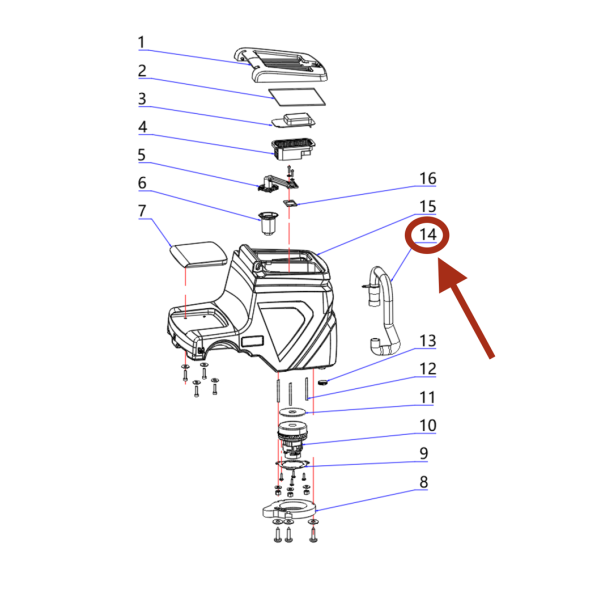 1
2
3
4
5
6
7
16
15
14
13
12
11
10
9
8