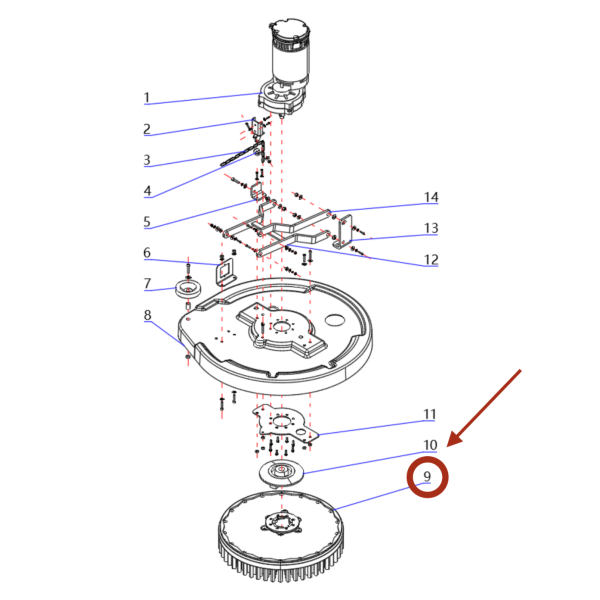 1
2
3
4
5
6
7
8
14
13
12
11
10
9