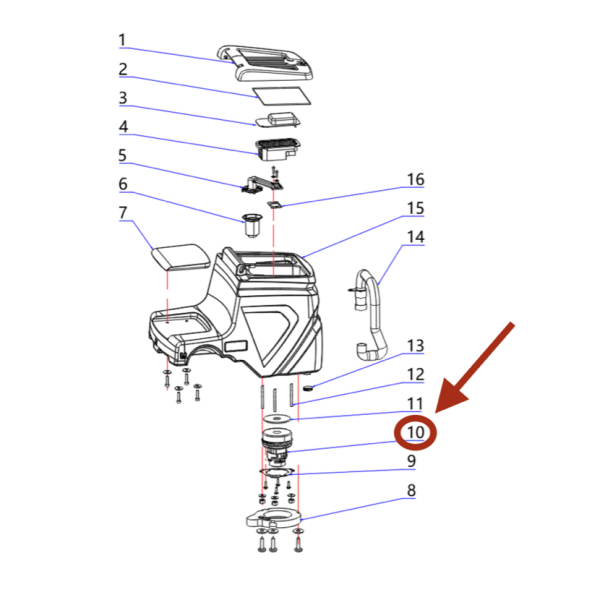 1
2
3
4
5
6
7
16
15
14
13
12
11
10
9
8