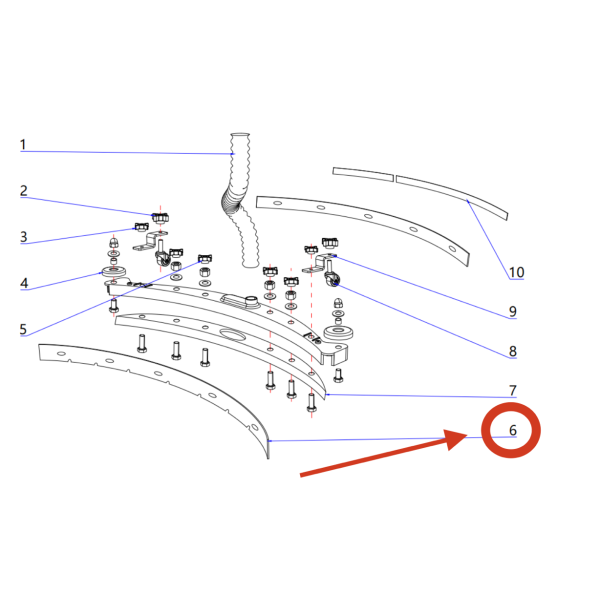 1
2
3
4
5
10
9
8
7
6