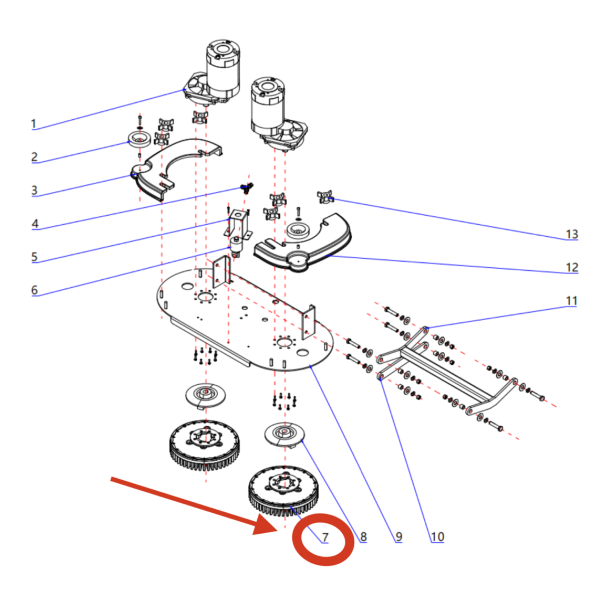 1
2
3
4
5
6
13
12
11
7
8
9
10