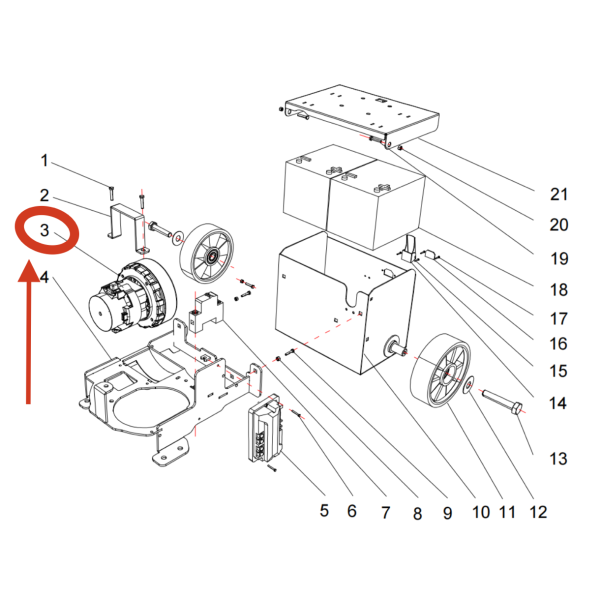 1
2
3
4
21
20
19
18
17
16
15
14
13
5
6
7
8
9
10
11
12