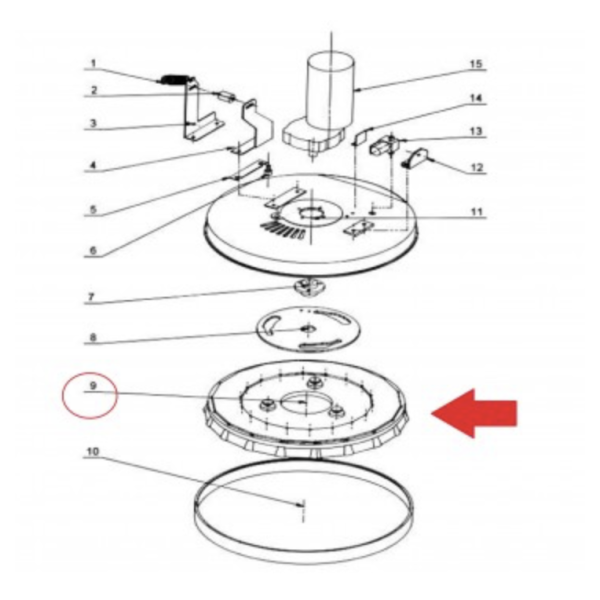 1
2
3
4
5
6
7
8
9
10
15
14
13
12
11