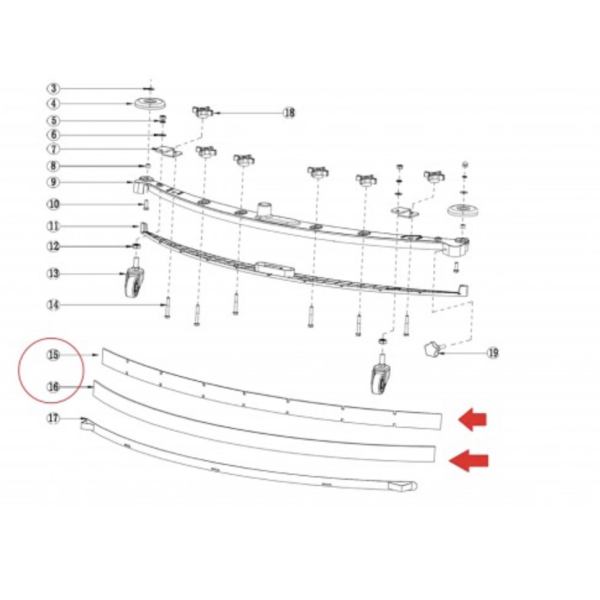 3
4
5
6
7
8
9
10
11
12
13
14
15
16
17
18
19