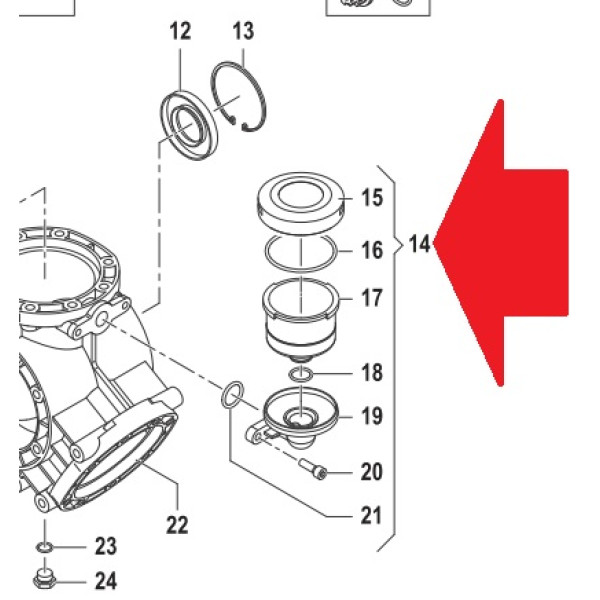 12
13
15
16
14
17
18
19
20
21
22
23
24