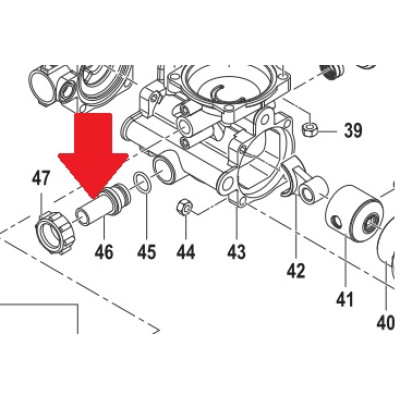 39

47

46

45

44

43

42

41

40