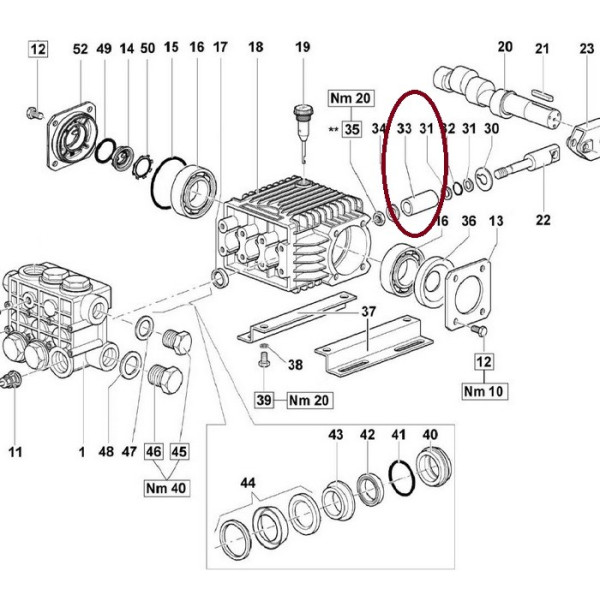 12
52
49
14
50
15
16
17
18
19
20
21
23
Nm 20
** 35
34
33
31
32
31
30
22
16
36
13
37
38
39 Nm 20
12
Nm 10
11
1
48
47
46
45
Nm 40
44
43
42
41
40