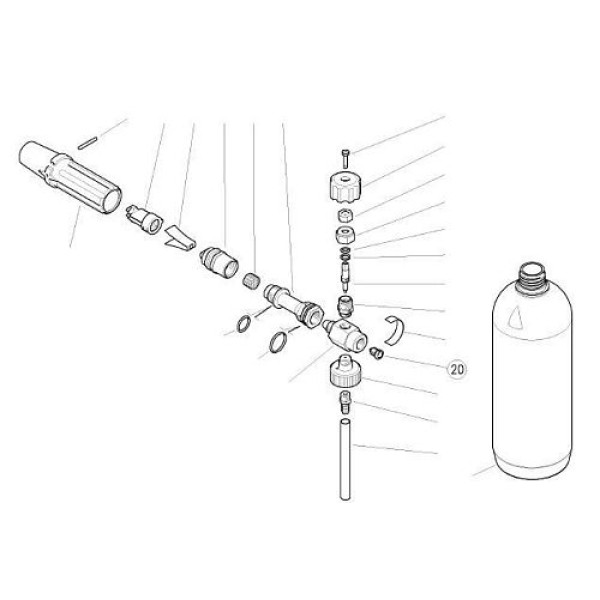 20