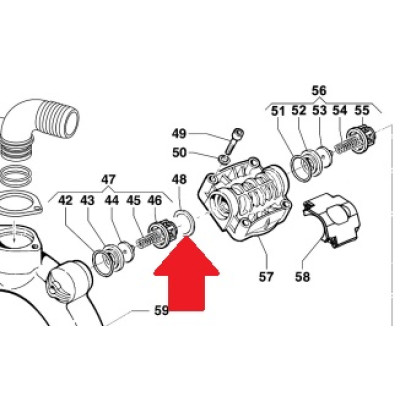 56
51 52 53 54 55
49
50
47
48
42 43 44 45 46
57
58
59