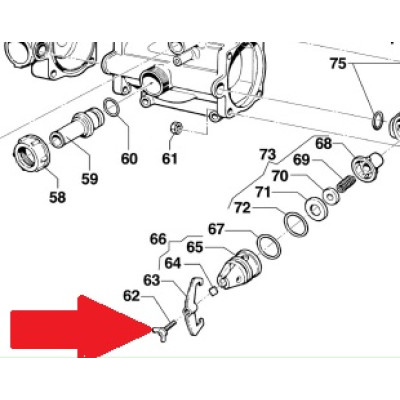 75
60
61
59
58
73
68
69
70
71
72
67
66
65
64
63
62