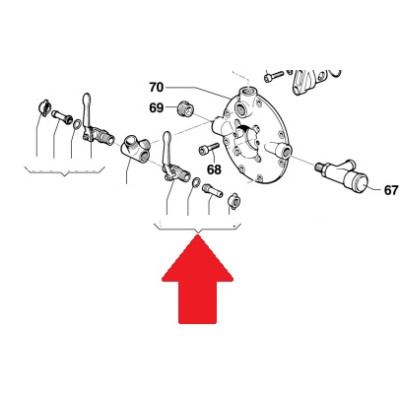 70
69
68
67