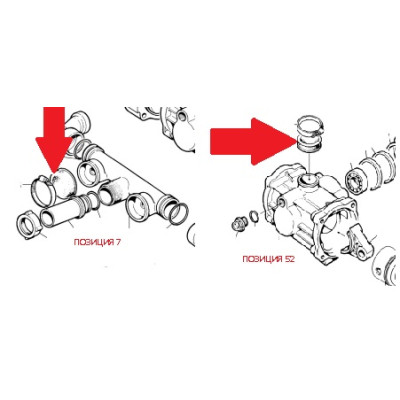 ПОЗИЦИЯ 7

ПОЗИЦИЯ 52