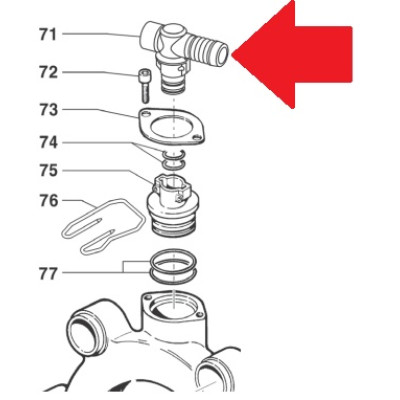 71
72
73
74
75
76
77