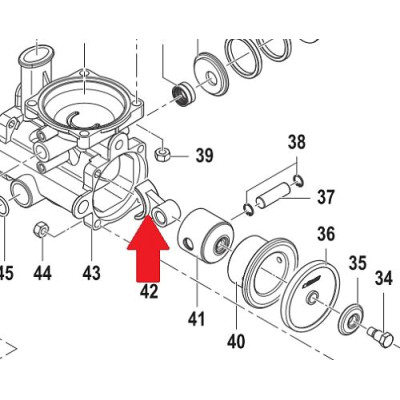 38
39
37
36
35
34
45
44
43
42
41
40