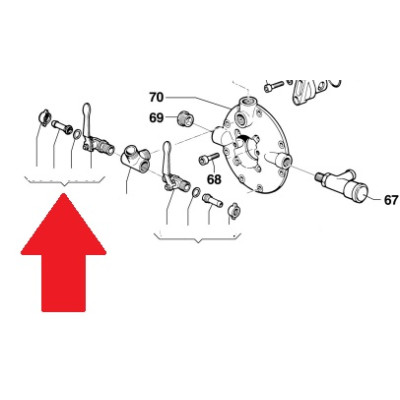 70
69
68
67