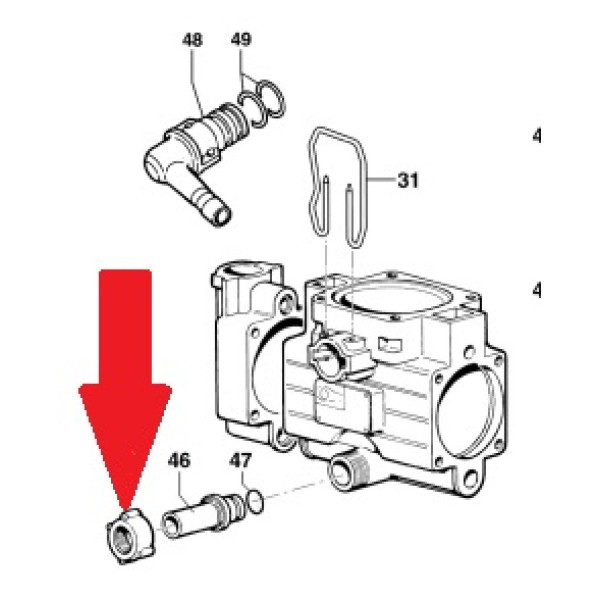 48
49
4
31
4
46
47