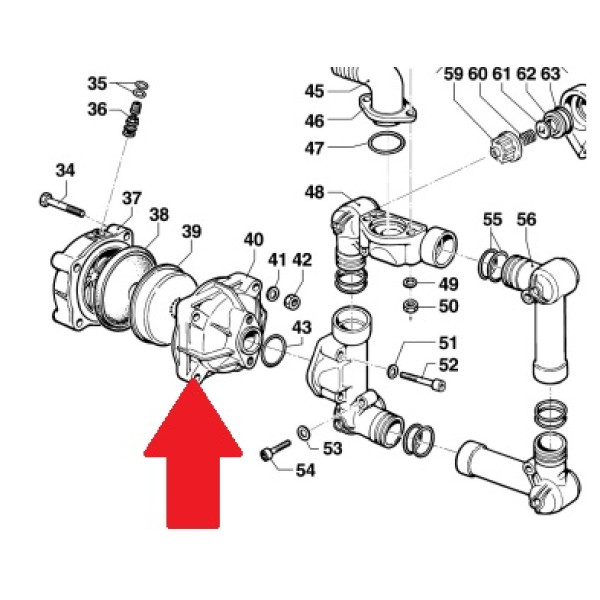 35
36
34
37
38
39
40
41
42
43
45
46
47
48
59 60 61 62 63
55
56
49
50
51
52
53
54