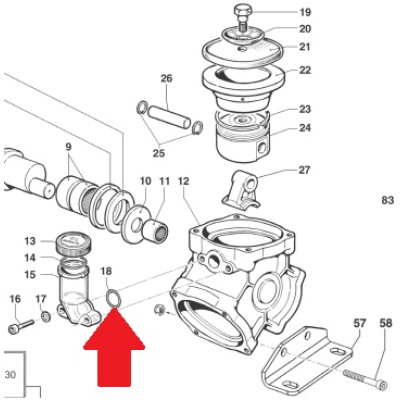 19
20
21
22
26
23
24
25
9
27
10
11
12
83
13
14
15
18
16
17
57
58
30