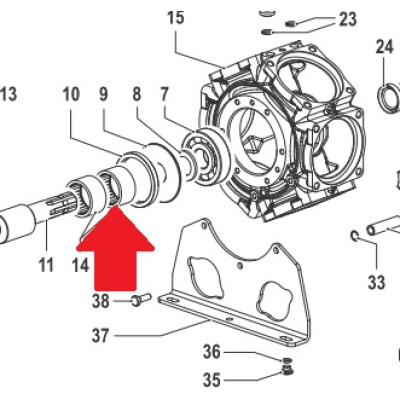 15
23
24
13
10
9
8
7
11
14
33
38
37
36
35