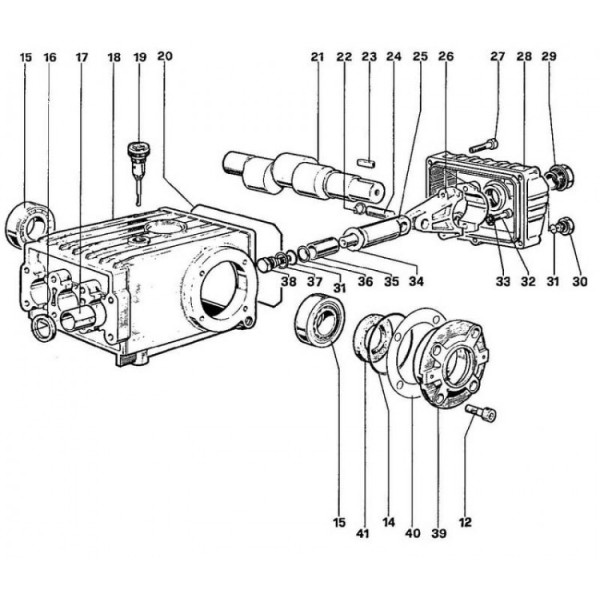 15 16 17 18 19 20 21 22 23 24 25 26 27 28 29

38 37 31 36 35 34 33 32 31 30

15 41 14 40 39 12