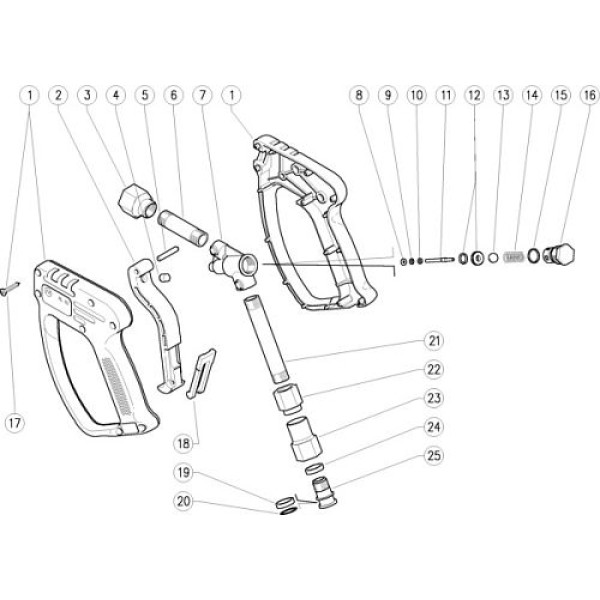 1
2
3
4
5
6
7
1
8
9
10
11
12
13
14
15
16
17
18
19
20
21
22
23
24
25