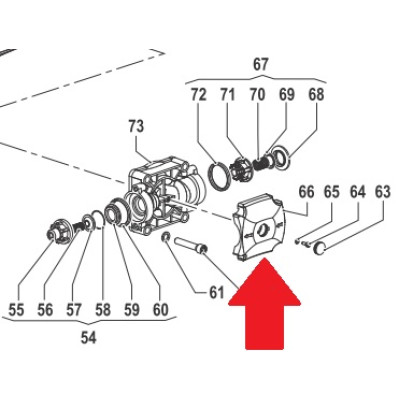 67
72 71 70 69 68
73
66 65 64 63
61
55 56 57 58 59 60
54