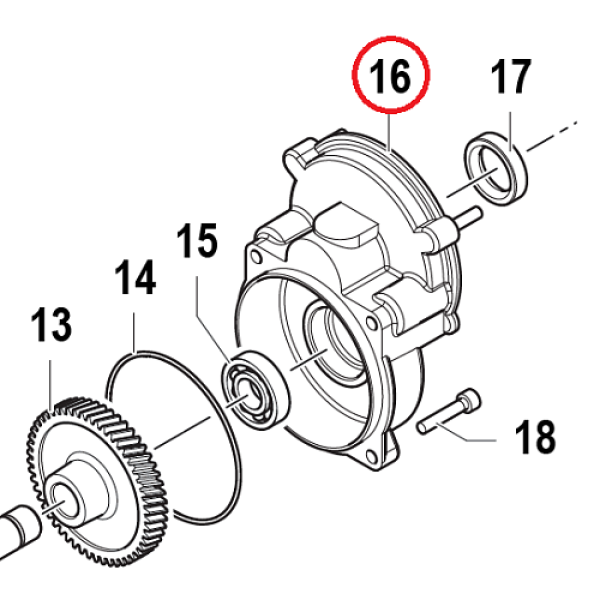 16
17
15
14
13
18