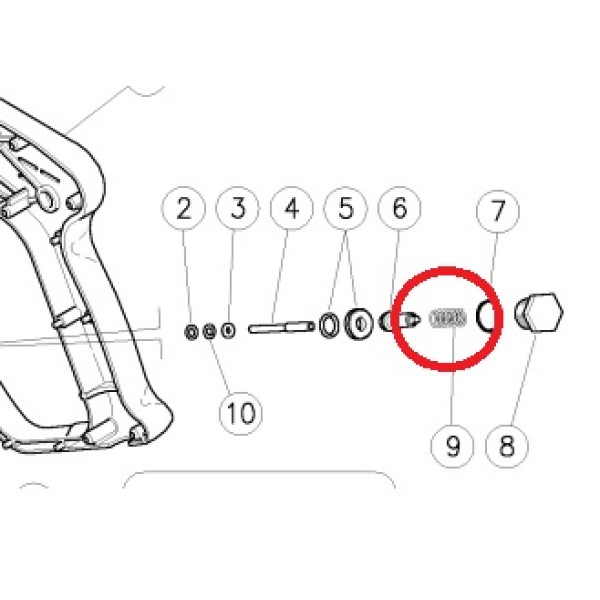 2 3 4 5 6 7
10
9 8