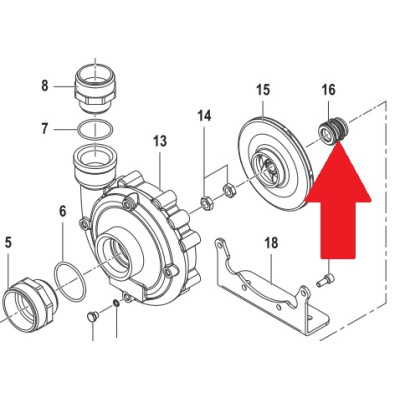 8
7
13
14
15
16
6
5
18