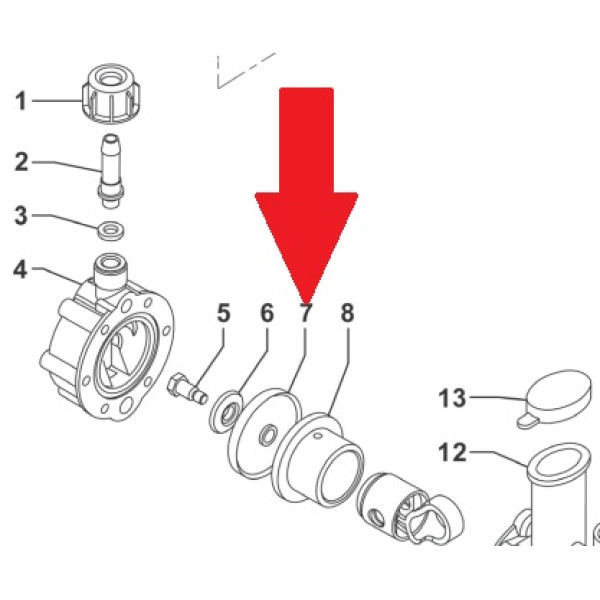 1
2
3
4
5
6
7
8
13
12