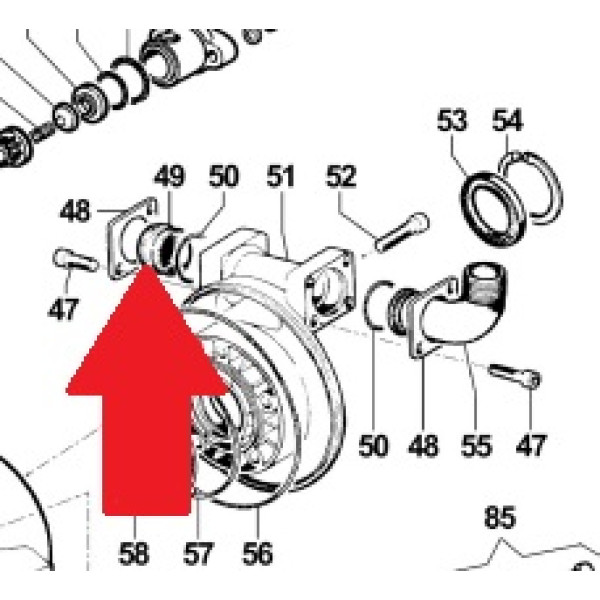 53
54
49
50
51
52
48
47
50
48
55
47
85
58
57
56