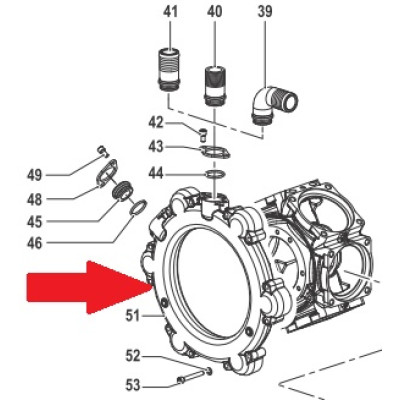 41
40
39
42
43
44
49
48
45
46
51
52
53