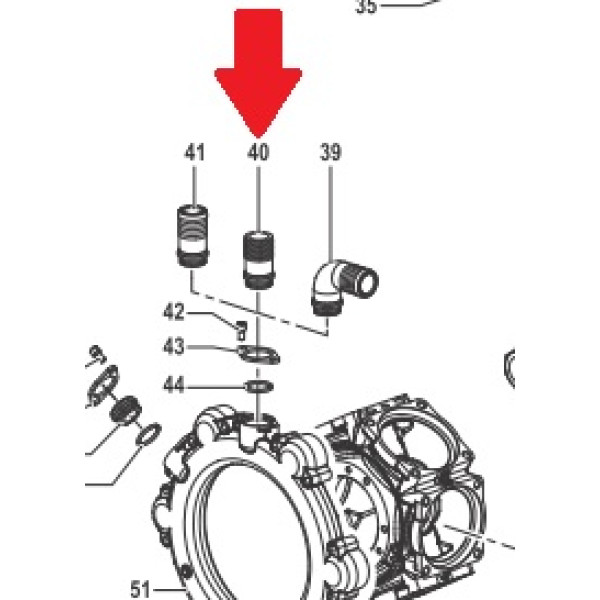 35

41
40
39

42
43
44

51