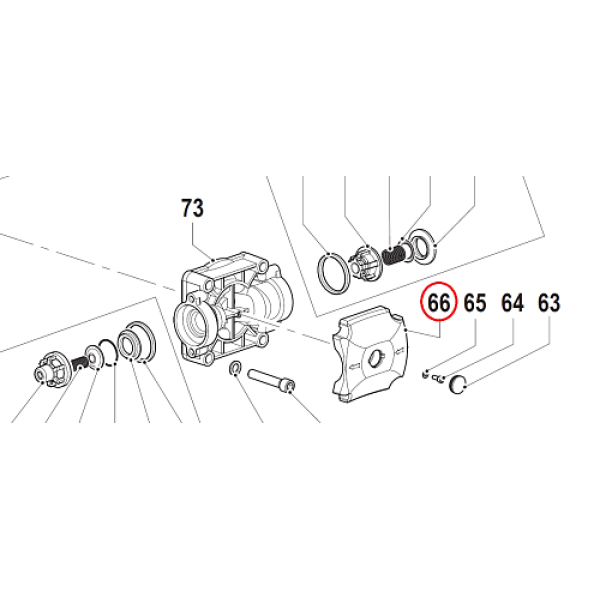 73

66 65 64 63