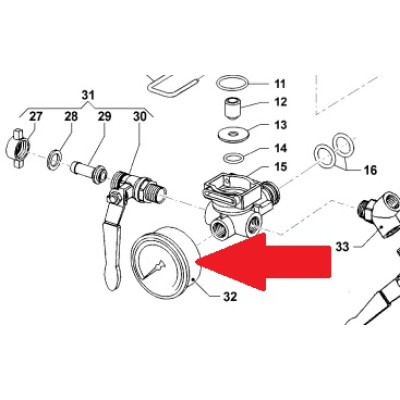 31
27
28
29
30
11
12
13
14
15
16
33
32